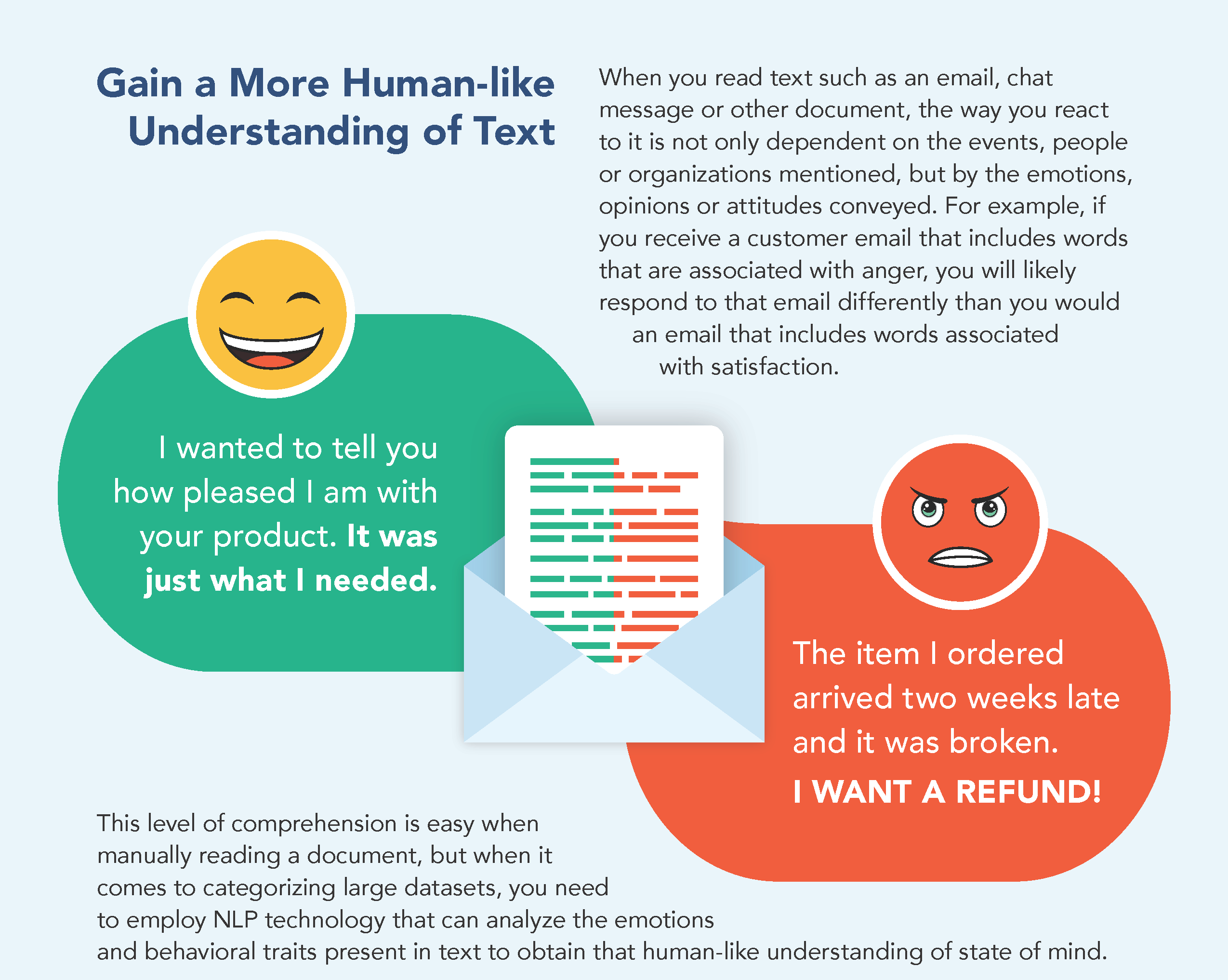 Gain a More Human-like Understanding of Text

When you read text such as an email, chat message or other document, the way you react to it is not only dependent on the events, people or organizations mentioned, but by the emotions, opinions or attitudes conveyed. For example, if you receive a customer email that includes words that are associated with anger, you will likely respond to that email differently than you would an email that includes words associated with satisfaction.

I wanted to tell you how pleased I am with your product. It was just what I needed.

The item I ordered arrived two weeks late and it was broken. I WANT A REFUND!

This level of comprehension is easy when manually reading a document, but when it comes to categorizing large datasets, you need to employ NLP technology that can analyze the emotions and behavioral traits present in text to obtain that human-like understanding of state of mind.