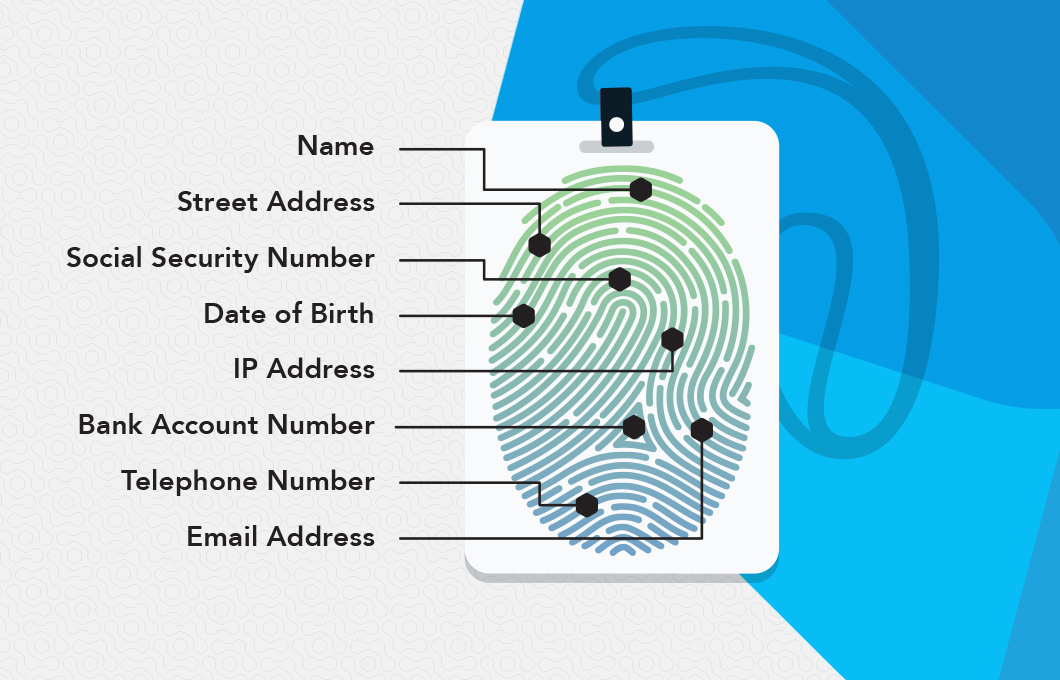 Name

Street Address

Social Security Number

Date of Birth

IP Address

Bank Account Number

Telephone Number

Email Address